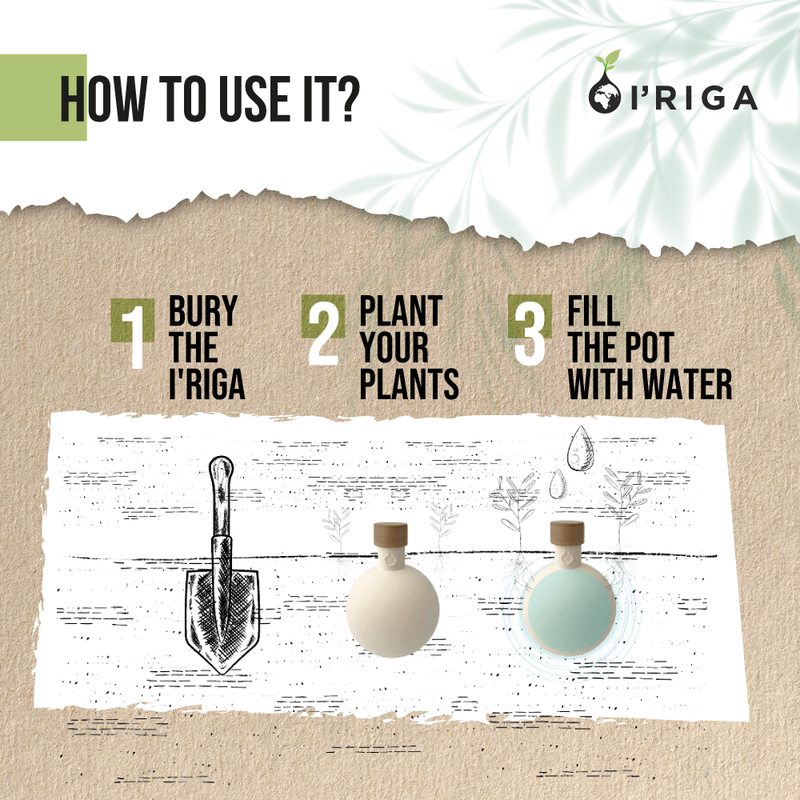 HOW TO USE IT?

I'RIGA

1 BURY THE I'RIGA

2 PLANT YOUR PLANTS

3 FILL THE POT WITH WATER